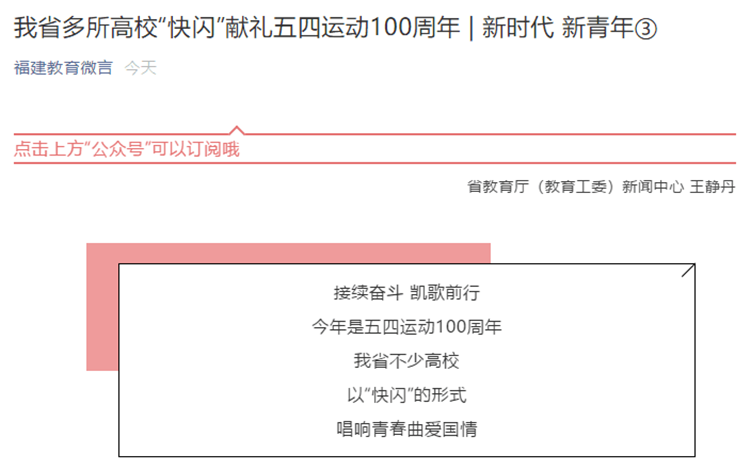 我省多所高校“快闪”献礼五四运动100周年 | 新时代 新青年③

福建教育微言 今天

点击上方“公众号”可以订阅哦

省教育厅（教育工委）新闻中心 王静丹

接续奋斗 凯歌前行

今年是五四运动100周年

我省不少高校

以“快闪”的形式

唱响青春曲爱国情